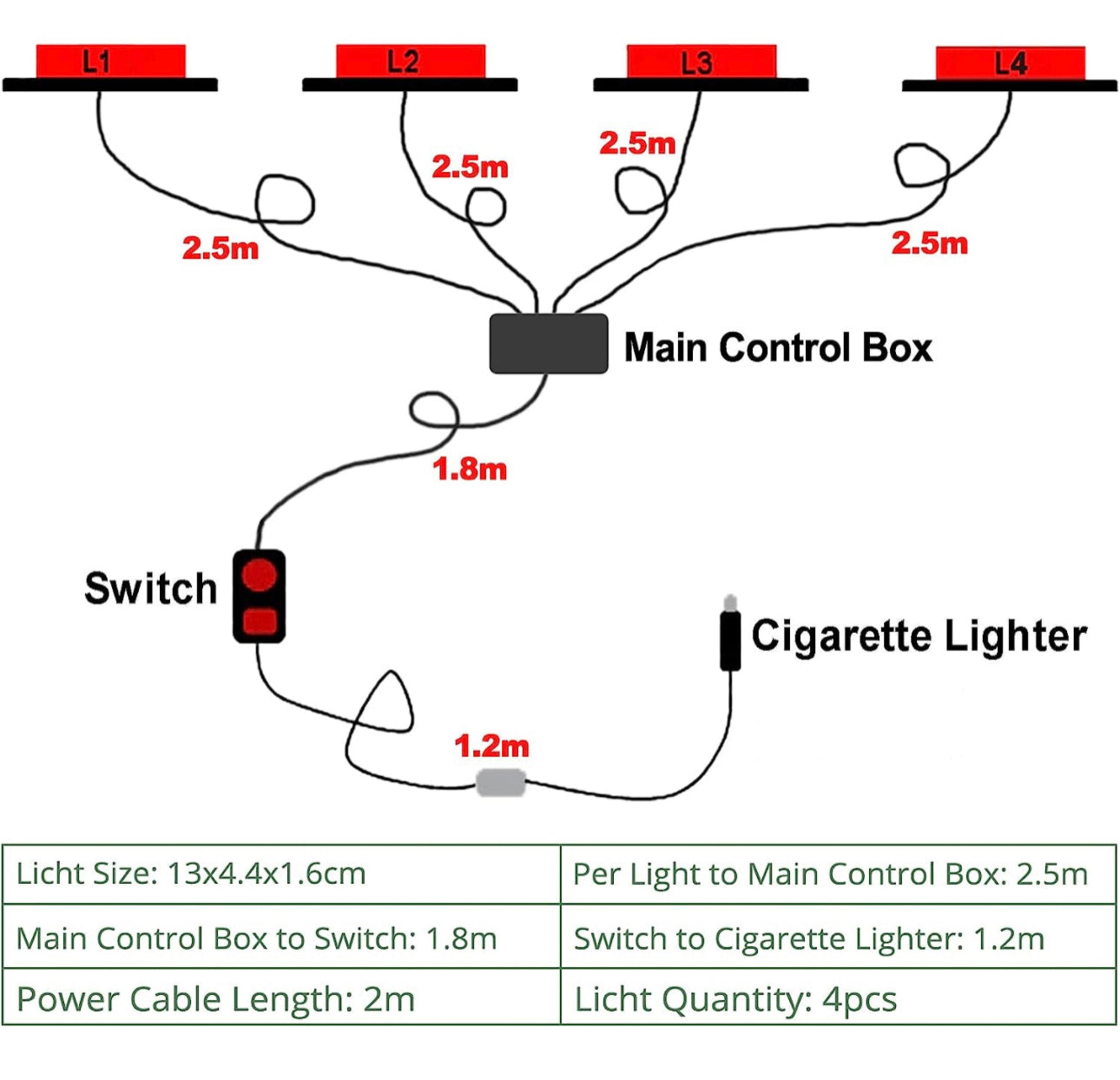 L1
L2
L3
L4
2.5m
2.5m
2.5m
2.5m
Main Control Box
1.8m
Switch
Cigarette Lighter
1.2m

| Licht Size: 13x4.4x1.6cm | Per Light to Main Control Box: 2.5m |
|---|---|
| Main Control Box to Switch: 1.8m | Switch to Cigarette Lighter: 1.2m |
| Power Cable Length: 2m | Licht Quantity: 4pcs |