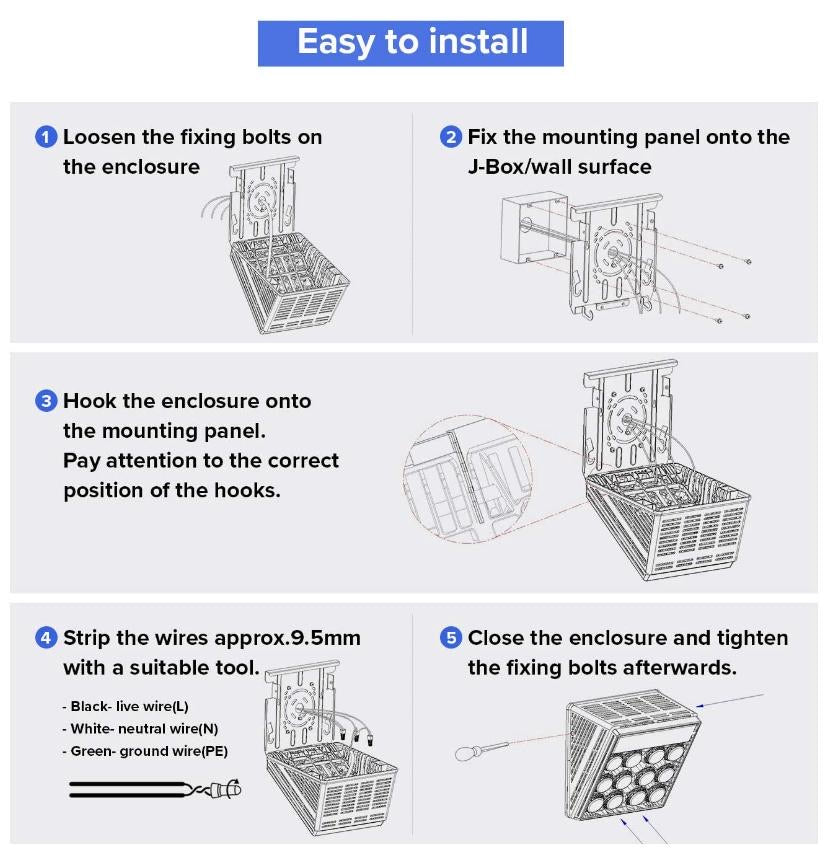 Easy to install

1 Loosen the fixing bolts on the enclosure

2 Fix the mounting panel onto the J-Box/wall surface

3 Hook the enclosure onto the mounting panel. Pay attention to the correct position of the hooks.

4 Strip the wires approx.9.5mm with a suitable tool.

- Black- live wire(L)
- White- neutral wire(N)
- Green- ground wire(PE)

5 Close the enclosure and tighten the fixing bolts afterwards.